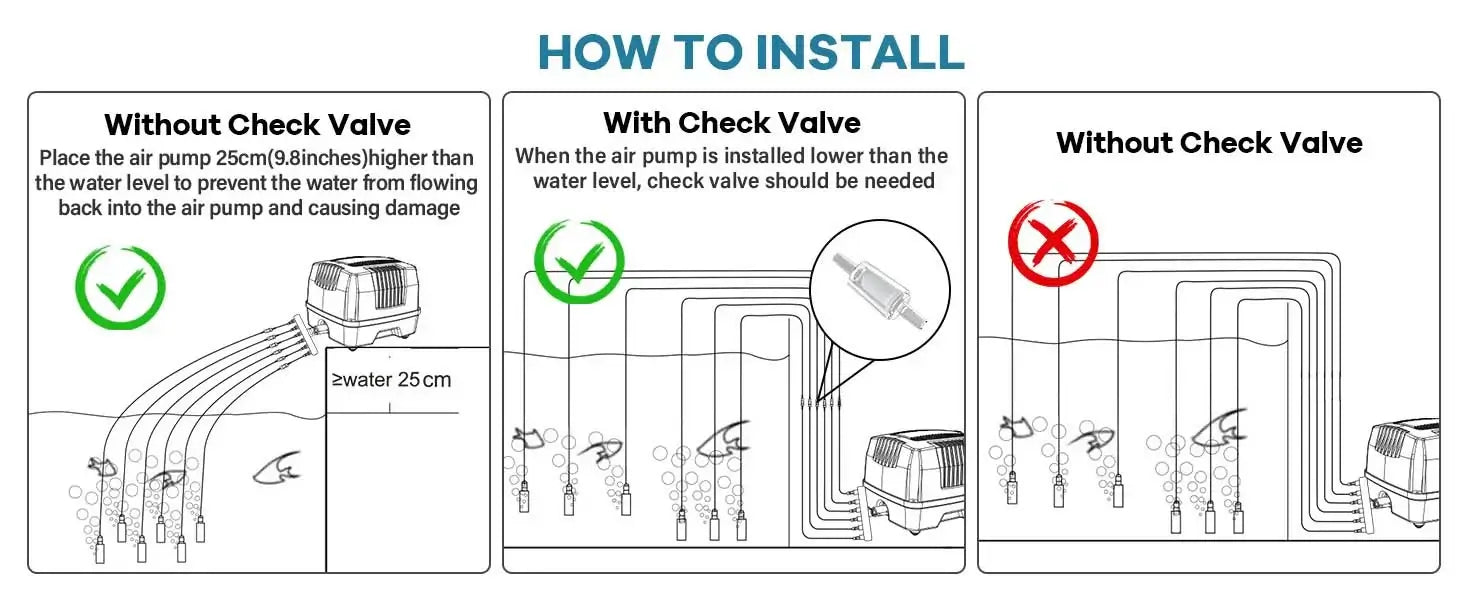 HOW TO INSTALL

Without Check Valve

Place the air pump 25cm(9.8inches)higher than the water level to prevent the water from flowing back into the air pump and causing damage

≥water 25cm

With Check Valve

When the air pump is installed lower than the water level, check valve should be needed

Without Check Valve